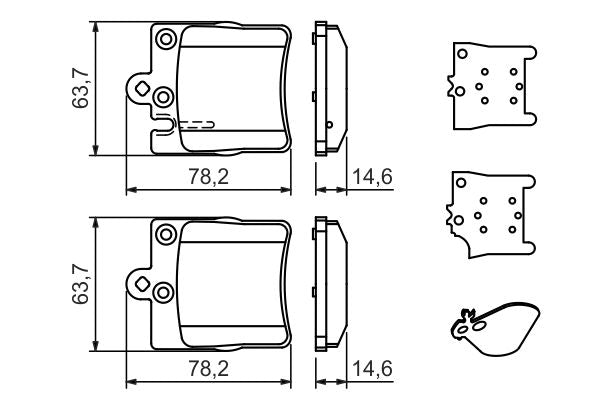 63,7

78,2

14,6

63,7

78,2

14,6